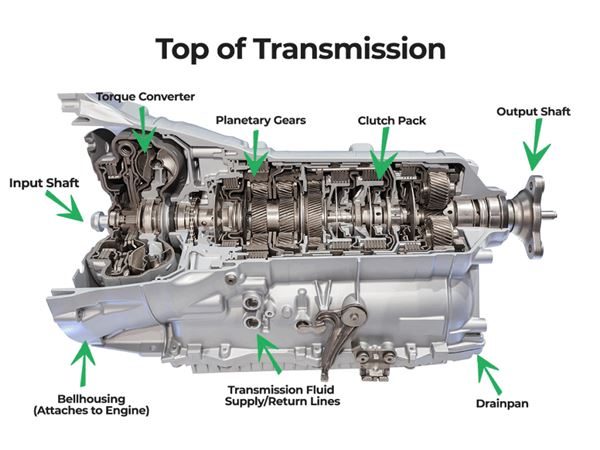 Top of Transmission

Torque Converter

Planetary Gears

Clutch Pack

Output Shaft

Input Shaft

Bellhousing (Attaches to Engine)

Transmission Fluid Supply/Return Lines

Drainpan